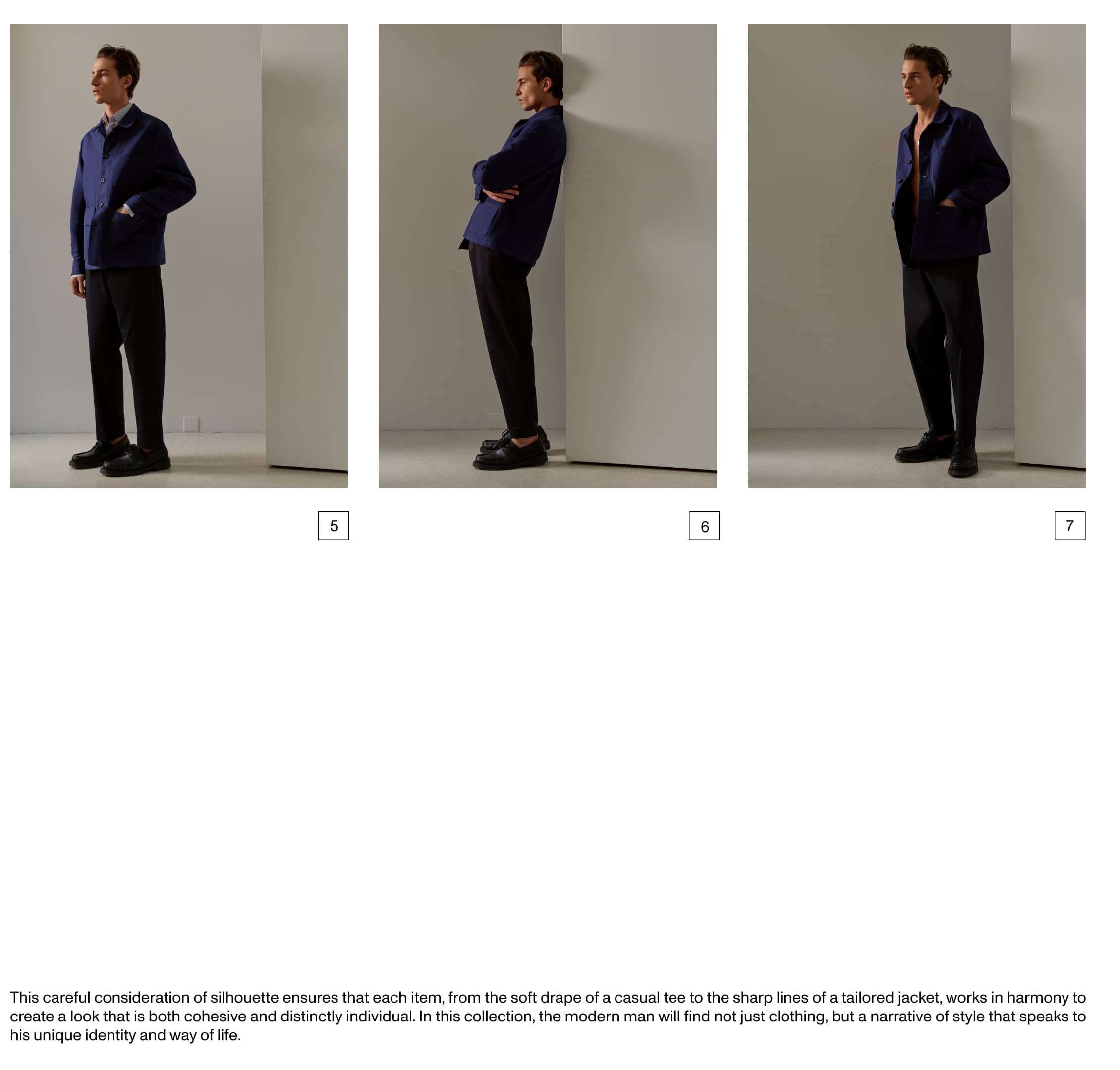 5

6

7

This careful consideration of silhouette ensures that each item, from the soft drape of a casual tee to the sharp lines of a tailored jacket, works in harmony to create a look that is both cohesive and distinctly individual. In this collection, the modern man will find not just clothing, but a narrative of style that speaks to his unique identity and way of life.